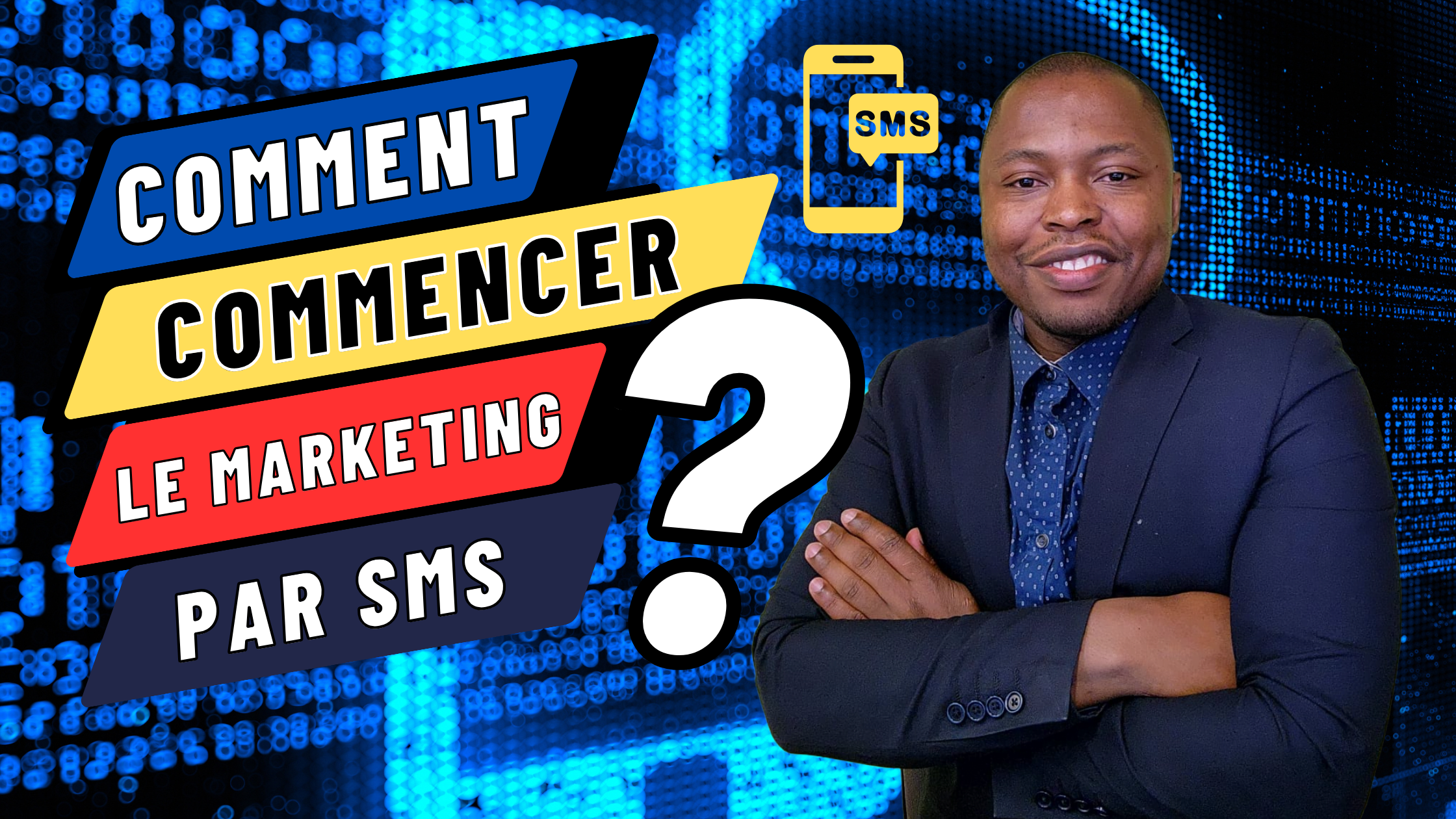 COMMENT
COMMENCER
LE MARKETING
PAR SMS
?

SMS