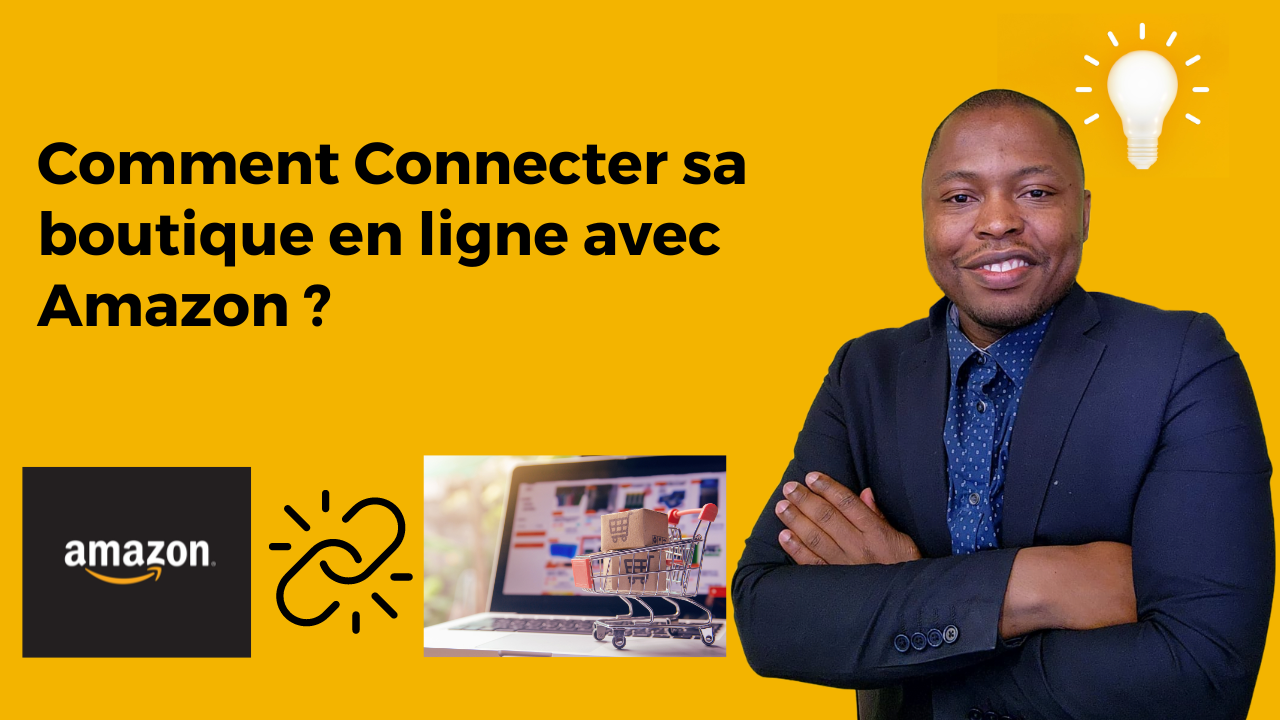 Comment Connecter sa boutique en ligne avec Amazon ?

amazon