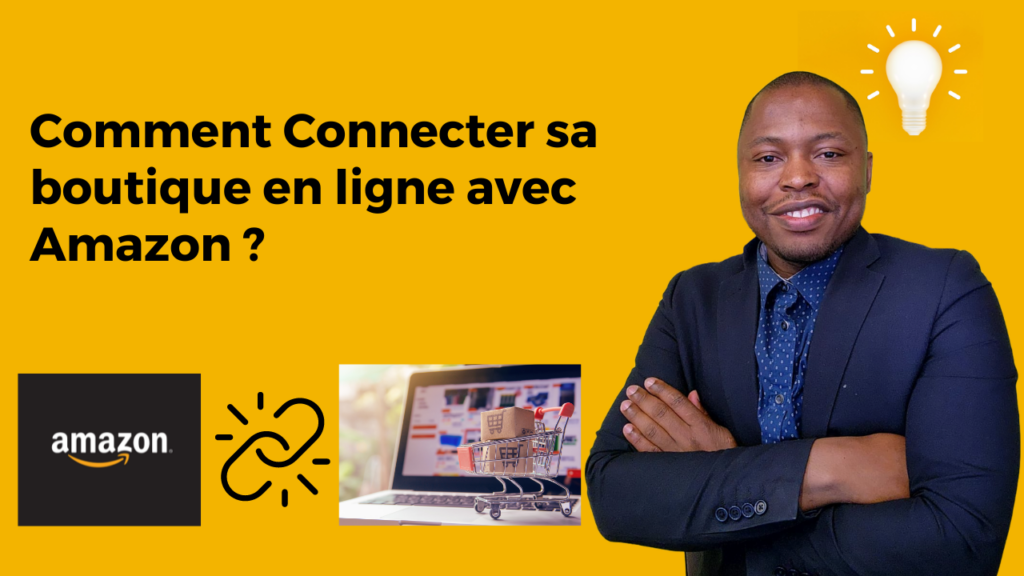 Comment Connecter sa boutique en ligne avec Amazon ?

amazon