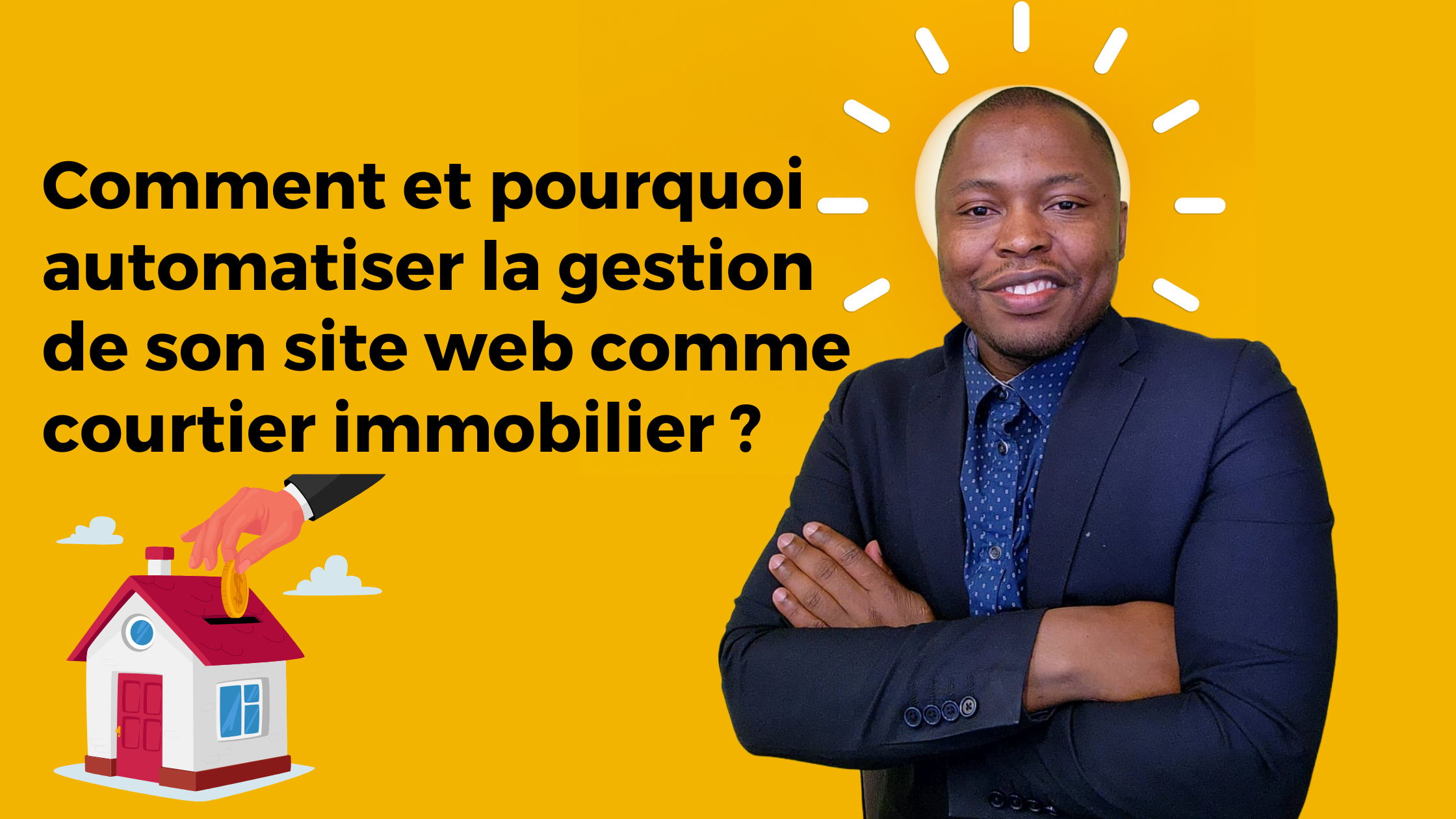 Comment et pourquoi automatiser la gestion de son site web comme courtier immobilier ?